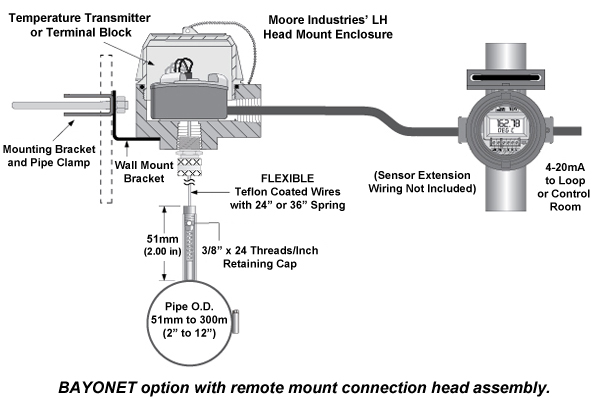 Temperature Transmitter or Terminal Block

Moore Industries' LH Head Mount Enclosure

Mounting Bracket and Pipe Clamp

Wall Mount Bracket

FLEXIBLE Teflon Coated Wires with 24" or 36" Spring

(Sensor Extension Wiring Not Included)

162.78 DEG C

4-20mA to Loop or Control Room

51mm (2.00 in)

3/8" x 24 Threads/Inch Retaining Cap

Pipe O.D. 51mm to 300m (2" to 12")

BAYONET option with remote mount connection head assembly.